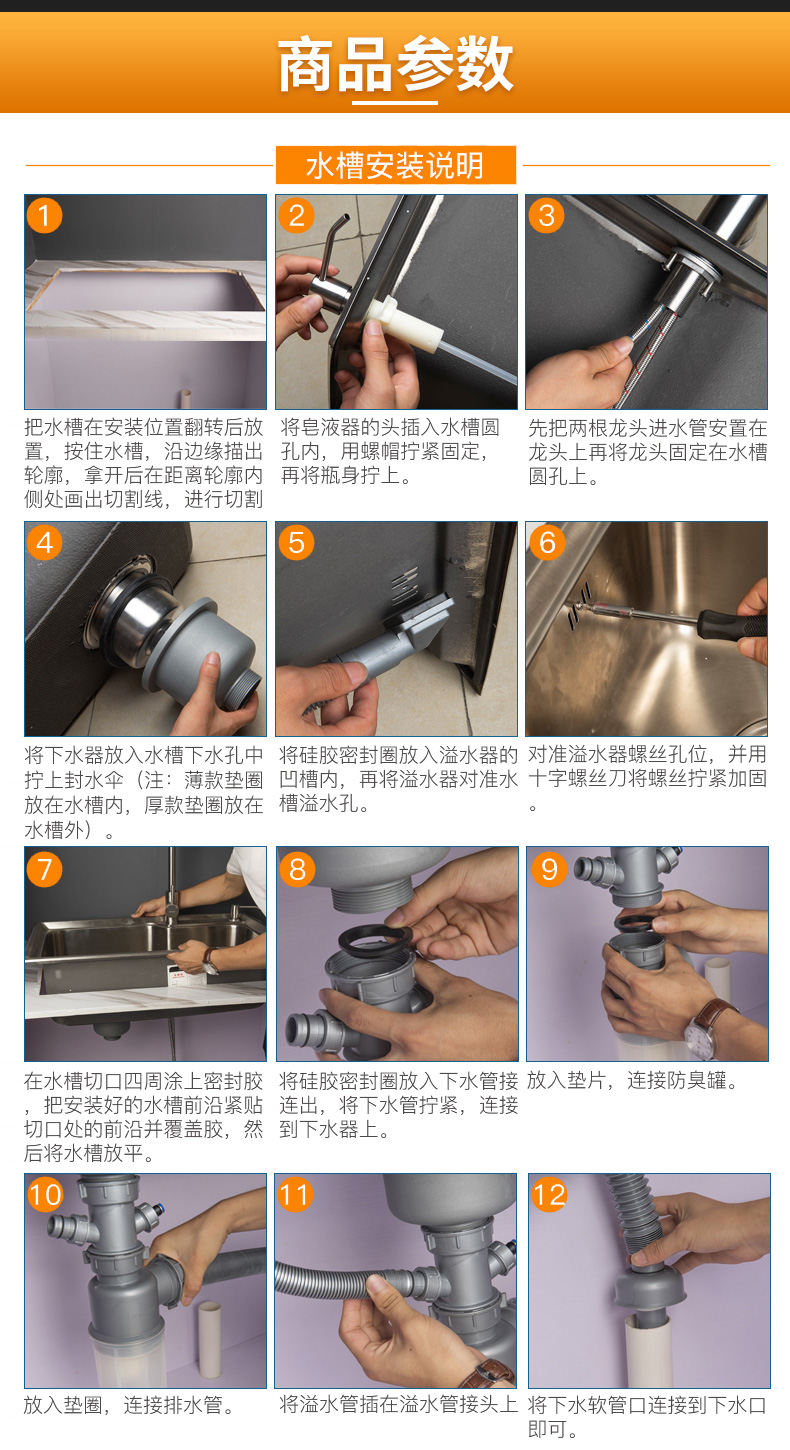 商品参数

水槽安装说明

1

把水槽在安装位置翻转后放置，按住水槽，沿边缘描出轮廓，拿开后在距离轮廓内侧处画出切割线，进行切割

2

将皂液器的头插入水槽圆孔内，用螺帽拧紧固定，再将瓶身拧上。

3

先把两根龙头进水管安置在龙头上再将龙头固定在水槽圆孔上。

4

将下水器放入水槽下水孔中拧上封水伞（注：薄款垫圈放在水槽内，厚款垫圈放在水槽外）。

5

将硅胶密封圈放入溢水器的凹槽内，再将溢水器对准水槽溢水孔。

6

对准溢水器螺丝孔位，并用十字螺丝刀将螺丝拧紧加固。

7

在水槽切口四周涂上密封胶，把安装好的水槽前沿紧贴切口处的前沿并覆盖胶，然后将水槽放平。

8

将硅胶密封圈放入下水管接连出，将下水管拧紧，连接到下水器上。

9

放入垫片，连接防臭罐。

10

放入垫圈，连接排水管。

11

将溢水管插在溢水管接头上

12

将下水软管口连接到下水口即可。